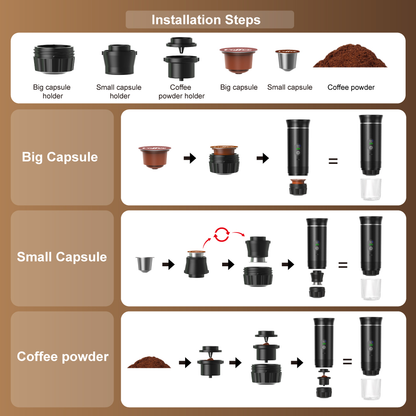 Installation Steps

Big capsule holder

Small capsule holder

Coffee powder holder

Big capsule

Small capsule

Coffee powder

Big Capsule

=

Small Capsule

=

Coffee powder

=