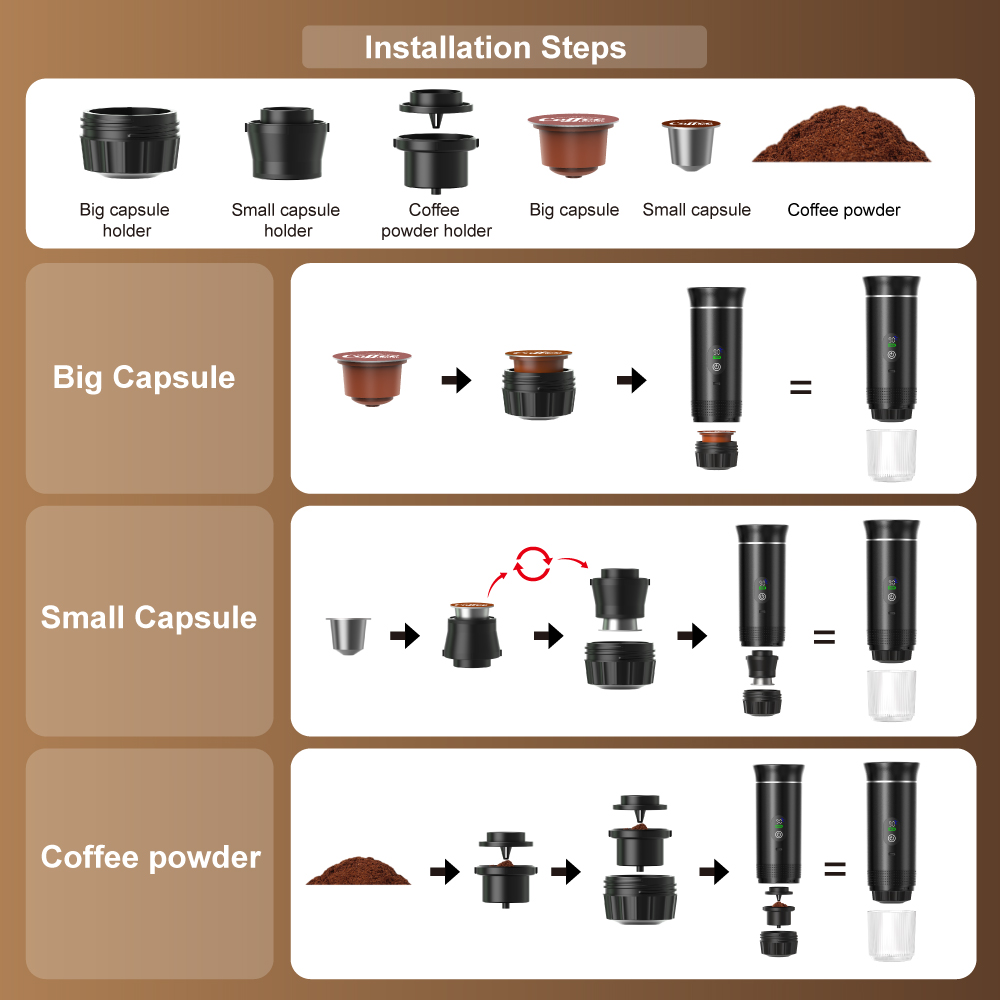 Installation Steps

Big capsule holder

Small capsule holder

Coffee powder holder

Big capsule

Small capsule

Coffee powder

Big Capsule

=

Small Capsule

=

Coffee powder

=